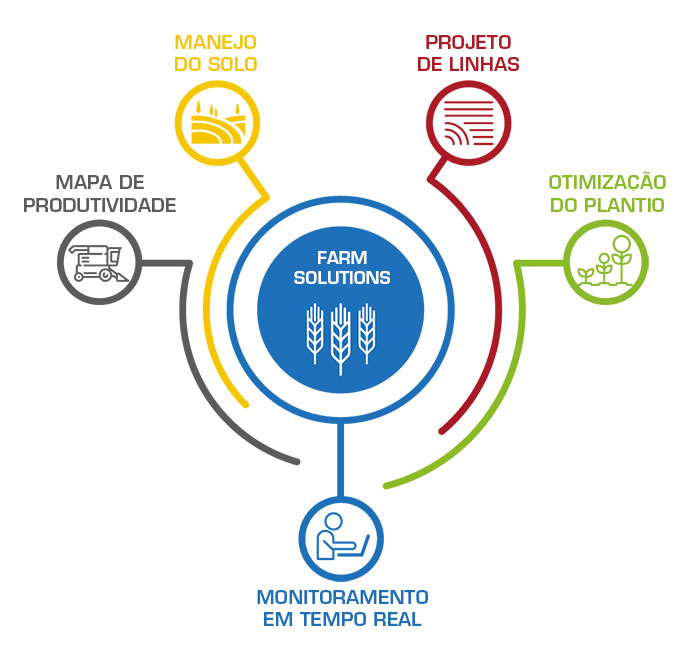 MANEJO DO SOLO

PROJETO DE LINHAS

MAPA DE PRODUTIVIDADE

OTIMIZAÇÃO DO PLANTIO

FARM SOLUTIONS

MONITORAMENTO EM TEMPO REAL